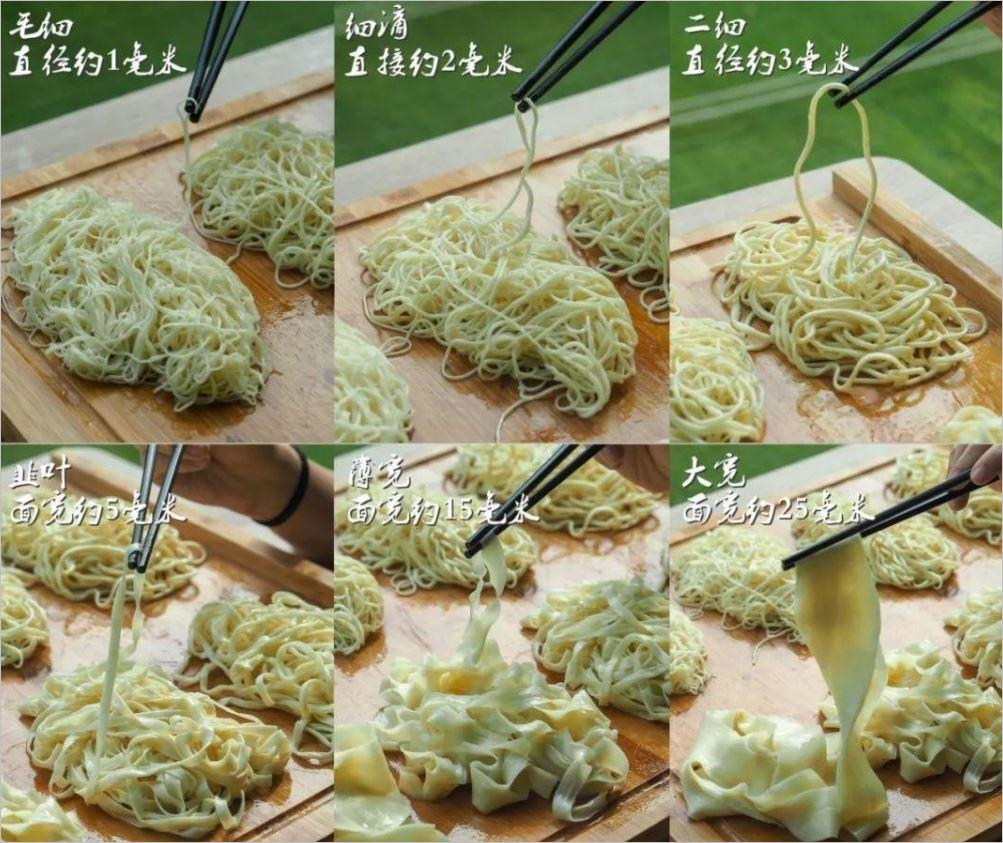 毛细
直径约1毫米

细滴
直接约2毫米

二细
直径约3毫米

韭叶
面宽约5毫米

薄宽
面宽约15毫米

大宽
面宽约25毫米